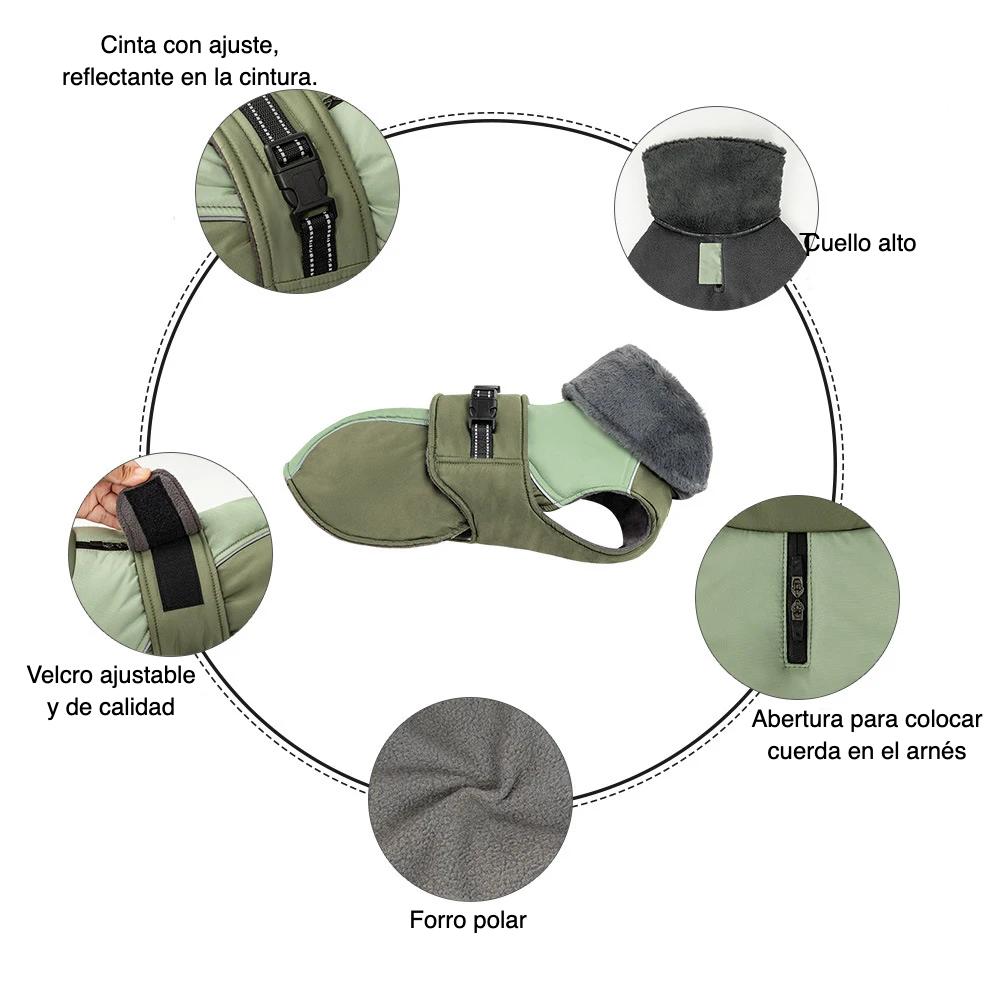 Cinta con ajuste, reflectante en la cintura.

Cuello alto

Velcro ajustable y de calidad

Abertura para colocar cuerda en el arnés

Forro polar