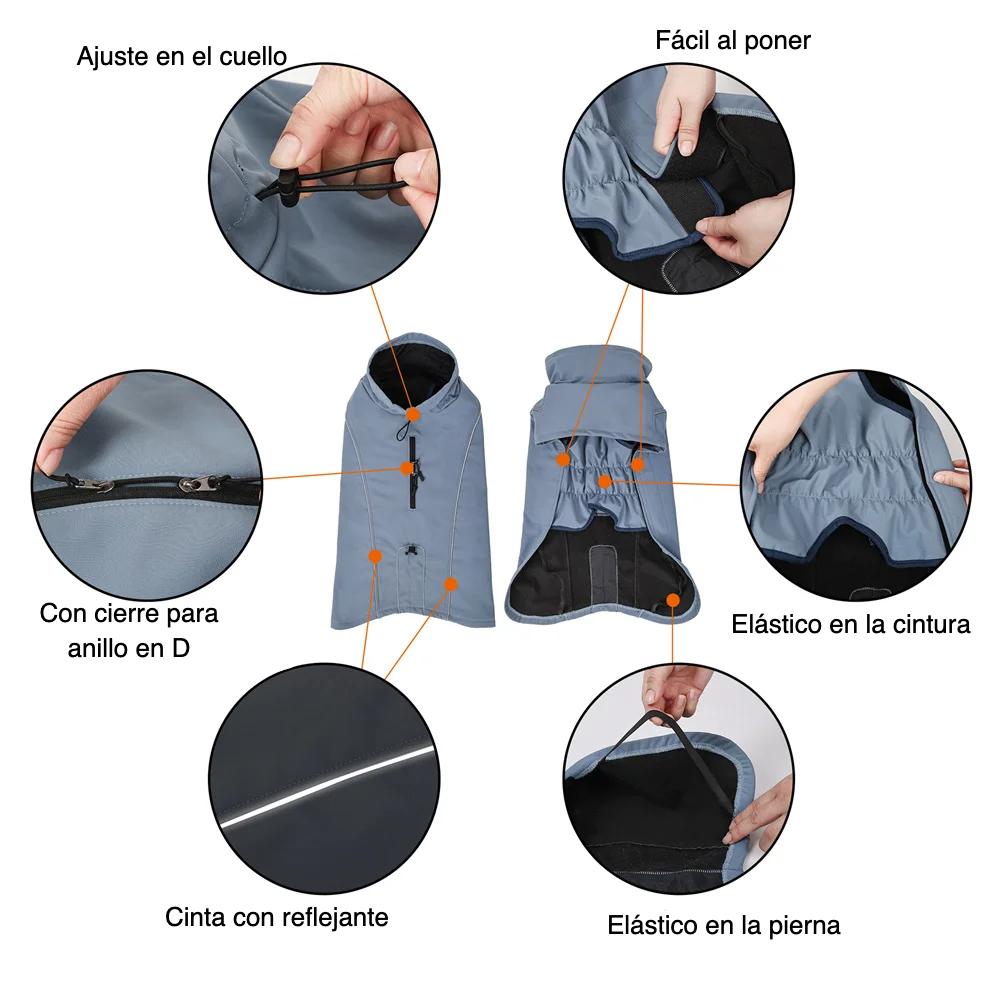 Ajuste en el cuello

Fácil al poner

Con cierre para anillo en D

Elástico en la cintura

Cinta con reflejante

Elástico en la pierna