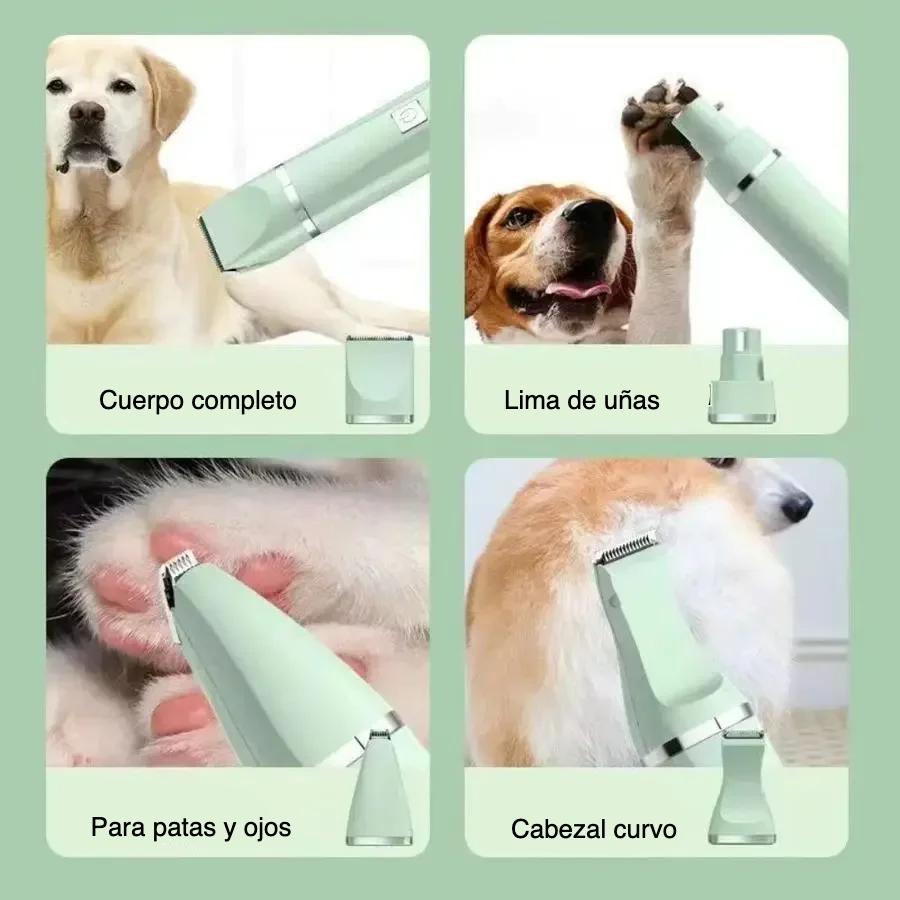 Cuerpo completo

Lima de uñas

Para patas y ojos

Cabezal curvo