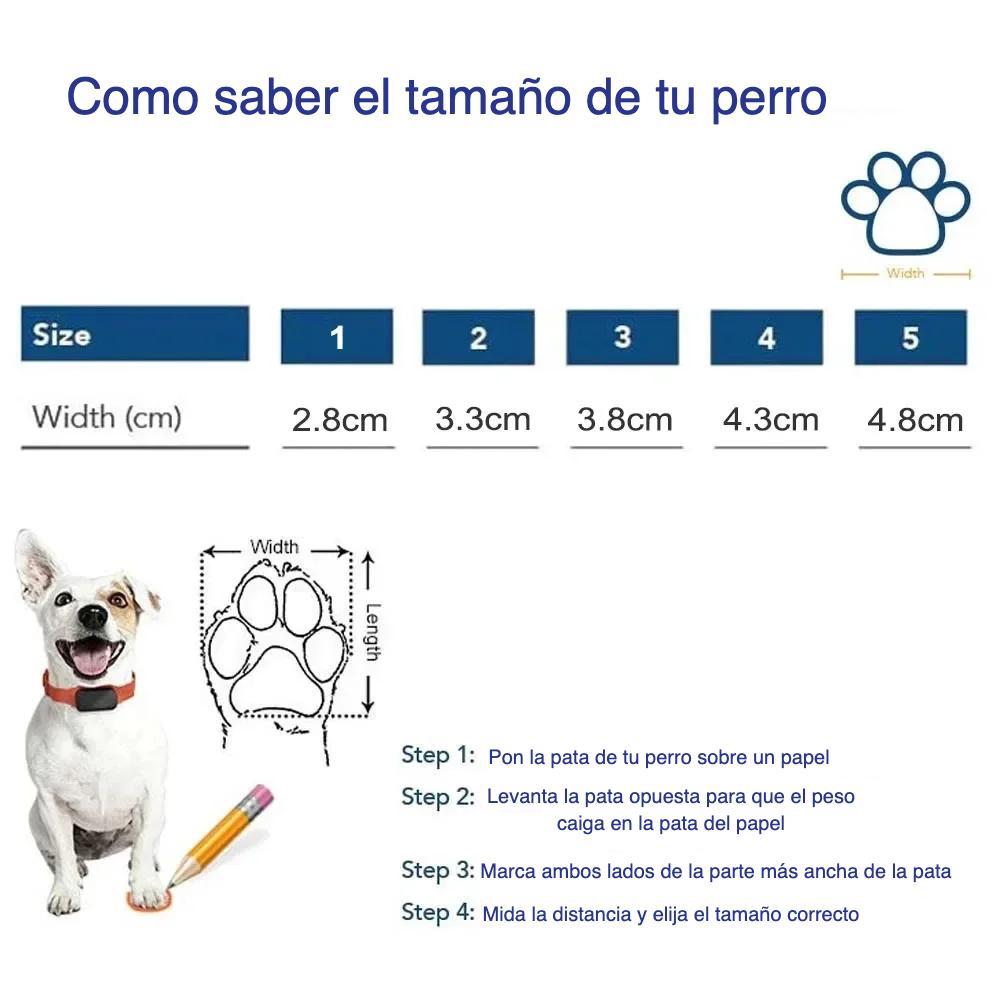 Como saber el tamaño de tu perro

Width

| Size | 1 | 2 | 3 | 4 | 5 |
|---|---|---|---|---|---|
| Width (cm) | 2.8cm | 3.3cm | 3.8cm | 4.3cm | 4.8cm |

Width

Length

Step 1: Pon la pata de tu perro sobre un papel

Step 2: Levanta la pata opuesta para que el peso caiga en la pata del papel

Step 3: Marca ambos lados de la parte más ancha de la pata

Step 4: Mida la distancia y elija el tamaño correcto